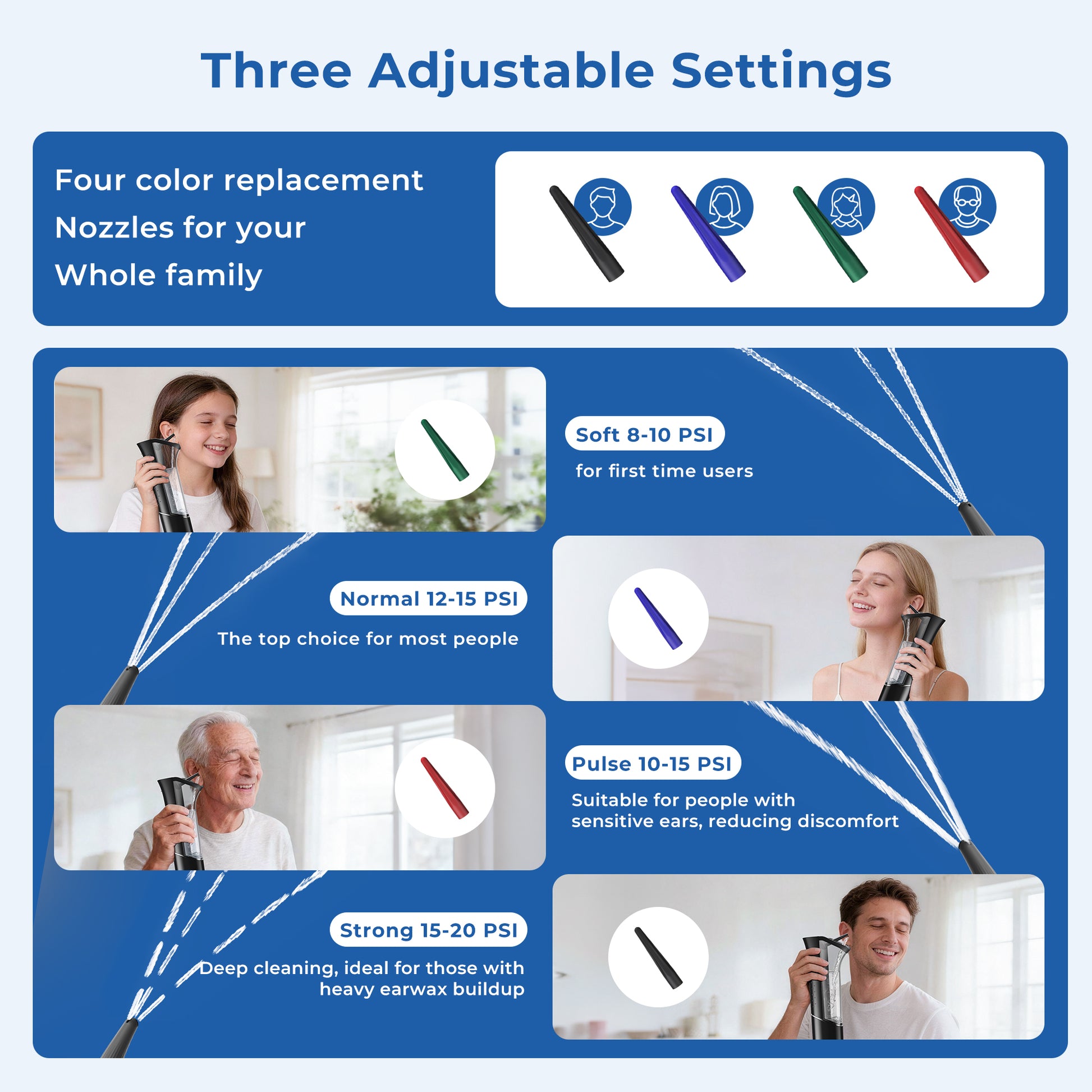 Three Adjustable Settings

Four color replacement Nozzles for your Whole family

Soft 8-10 PSI

for first time users

Normal 12-15 PSI

The top choice for most people

Pulse 10-15 PSI

Suitable for people with sensitive ears, reducing discomfort

Strong 15-20 PSI

Deep cleaning, ideal for those with heavy earwax buildup