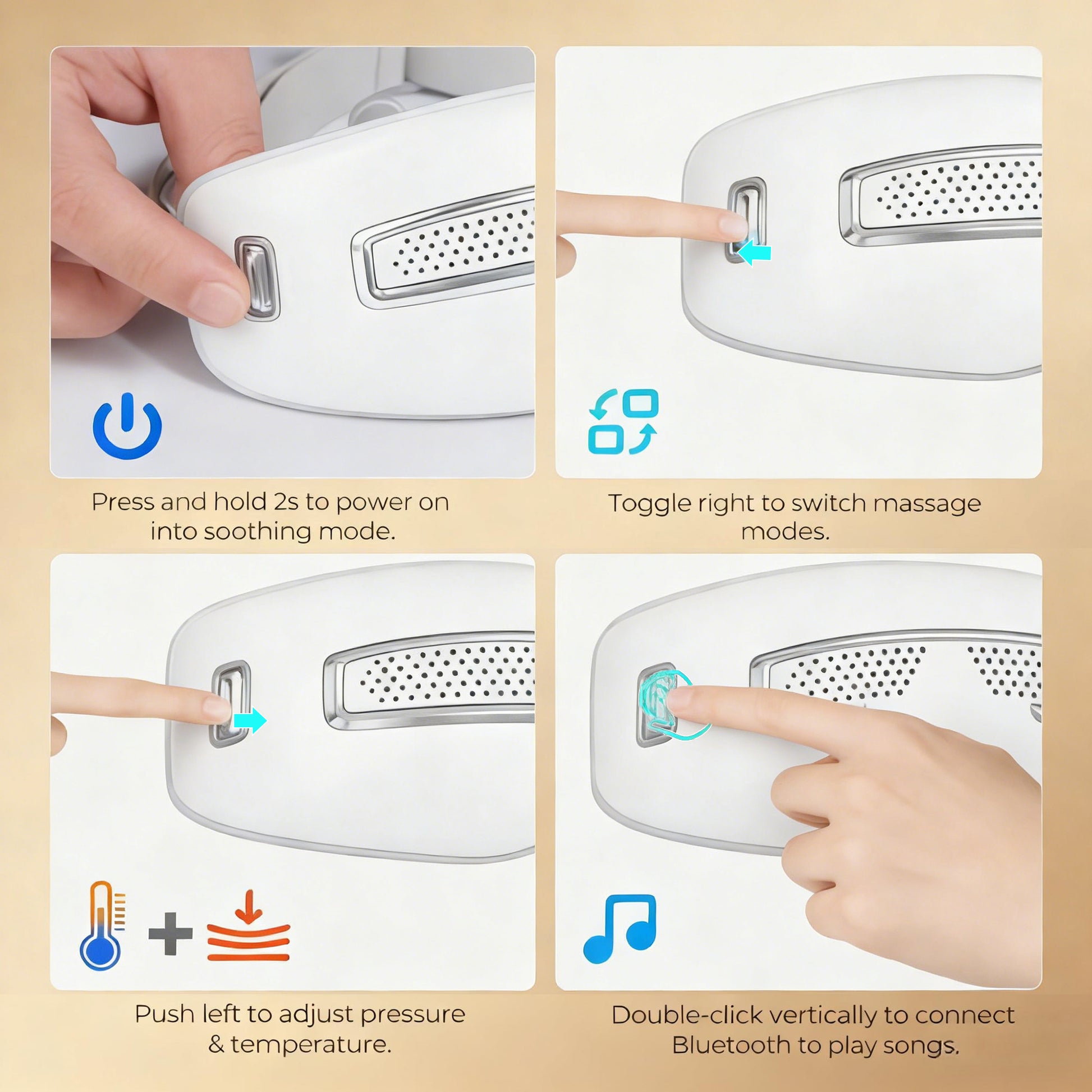 Press and hold 2s to power on into soothing mode.

Toggle right to switch massage modes.

Push left to adjust pressure & temperature.

Double-click vertically to connect Bluetooth to play songs.