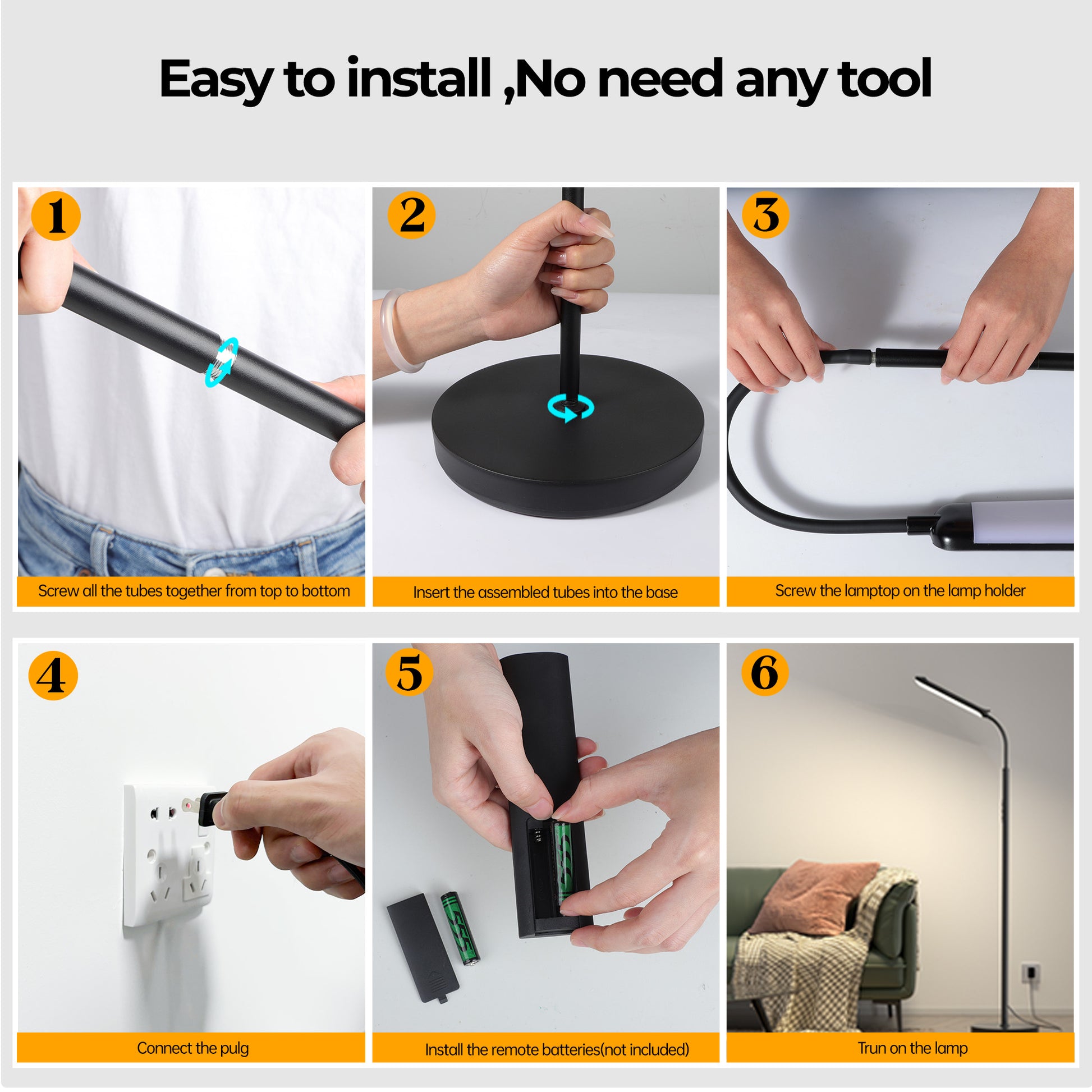 Easy to install ,No need any tool

1
Screw all the tubes together from top to bottom

2
Insert the assembled tubes into the base

3
Screw the lamptop on the lamp holder

4
Connect the pulg

5
Install the remote batteries(not included)

6
Trun on the lamp